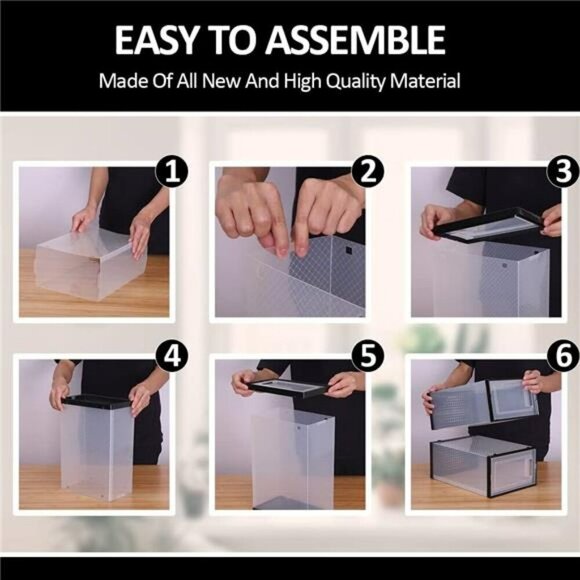 EASY TO ASSEMBLE

Made Of All New And High Quality Material

1

2

3

4

5

6